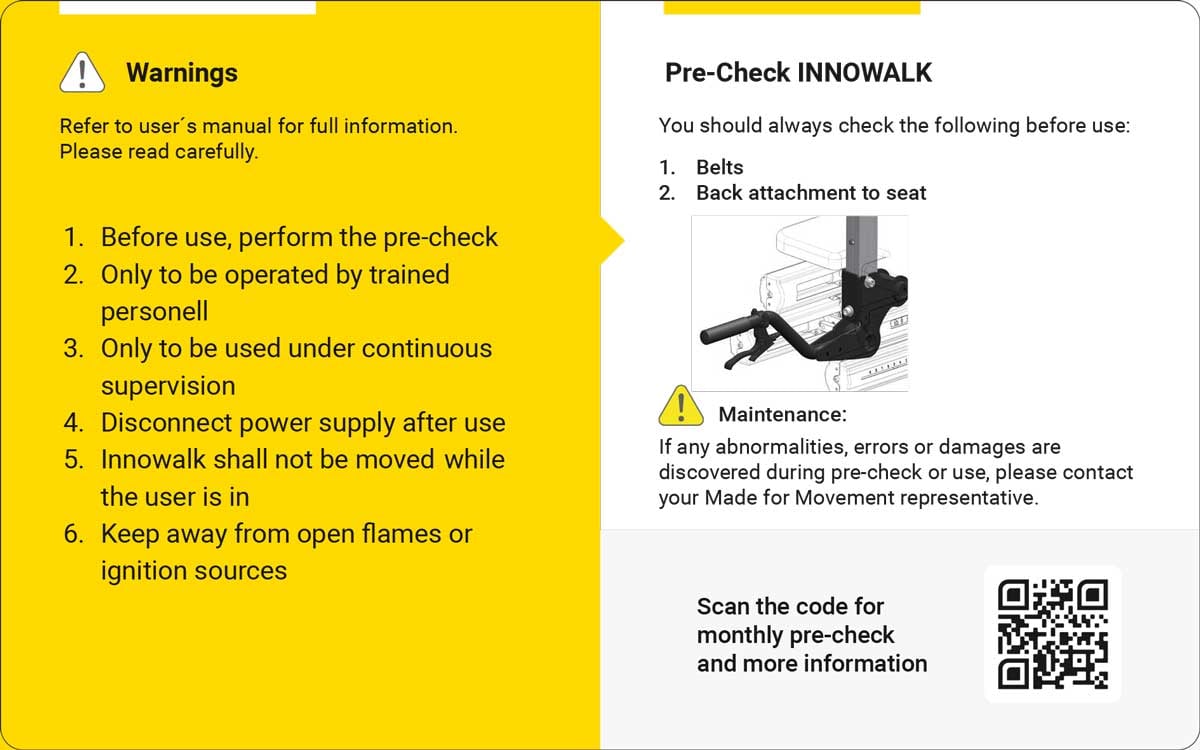 Warnings

Refer to user´s manual for full information. Please read carefully.

1. Before use, perform the pre-check
2. Only to be operated by trained personell
3. Only to be used under continuous supervision
4. Disconnect power supply after use
5. Innowalk shall not be moved while the user is in
6. Keep away from open flames or ignition sources

Pre-Check INNOWALK

You should always check the following before use:

1. Belts
2. Back attachment to seat

Maintenance:
If any abnormalities, errors or damages are discovered during pre-check or use, please contact your Made for Movement representative.

Scan the code for monthly pre-check and more information